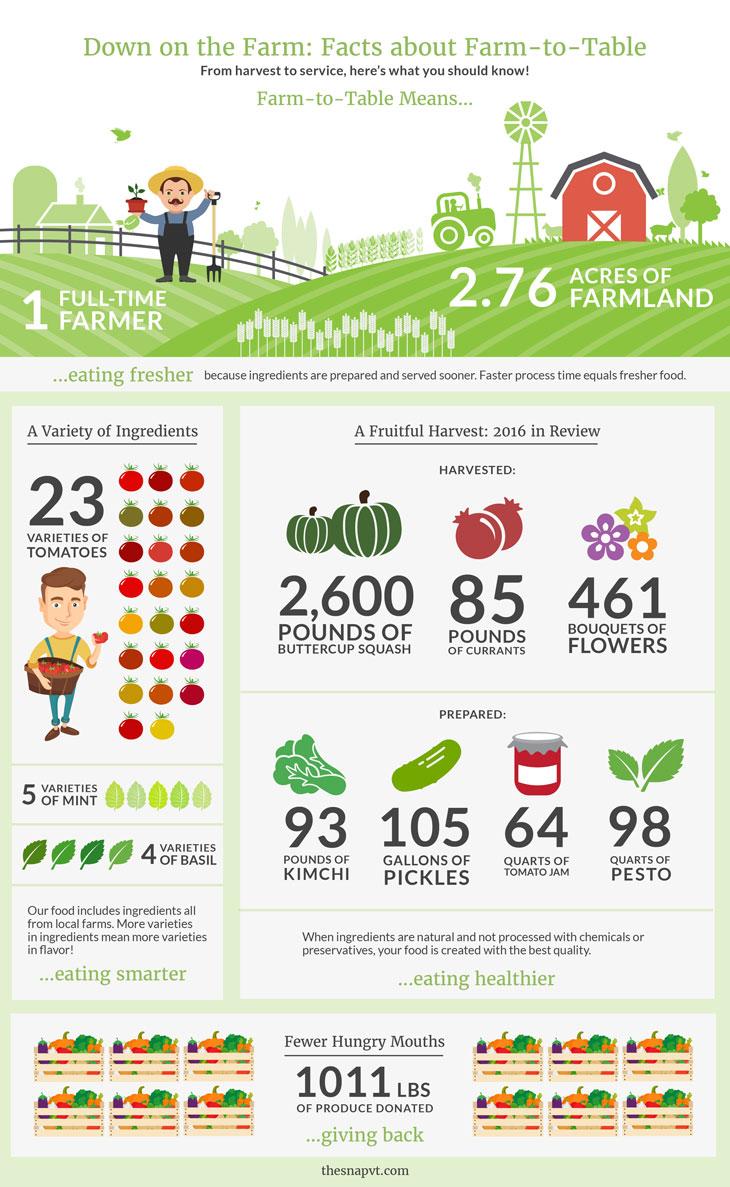 Down on the Farm: Facts about Farm-to-Table
From harvest to service, here's what you should know!

Farm-to-Table Means...

1 FULL-TIME FARMER

2.76 ACRES OF FARMLAND

...eating fresher because ingredients are prepared and served sooner. Faster process time equals fresher food.

A Variety of Ingredients

23 VARIETIES OF TOMATOES

5 VARIETIES OF MINT

4 VARIETIES OF BASIL

Our food includes ingredients all from local farms. More varieties in ingredients mean more varieties in flavor!

...eating smarter

A Fruitful Harvest: 2016 in Review

HARVESTED:

2,600 POUNDS OF BUTTERCUP SQUASH

85 POUNDS OF CURRANTS

461 BOUQUETS OF FLOWERS

PREPARED:

93 POUNDS OF KIMCHI

105 GALLONS OF PICKLES

64 QUARTS OF TOMATO JAM

98 QUARTS OF PESTO

When ingredients are natural and not processed with chemicals or preservatives, your food is created with the best quality.

...eating healthier

Fewer Hungry Mouths

1011 LBS OF PRODUCE DONATED

...giving back

thesnapvt.com